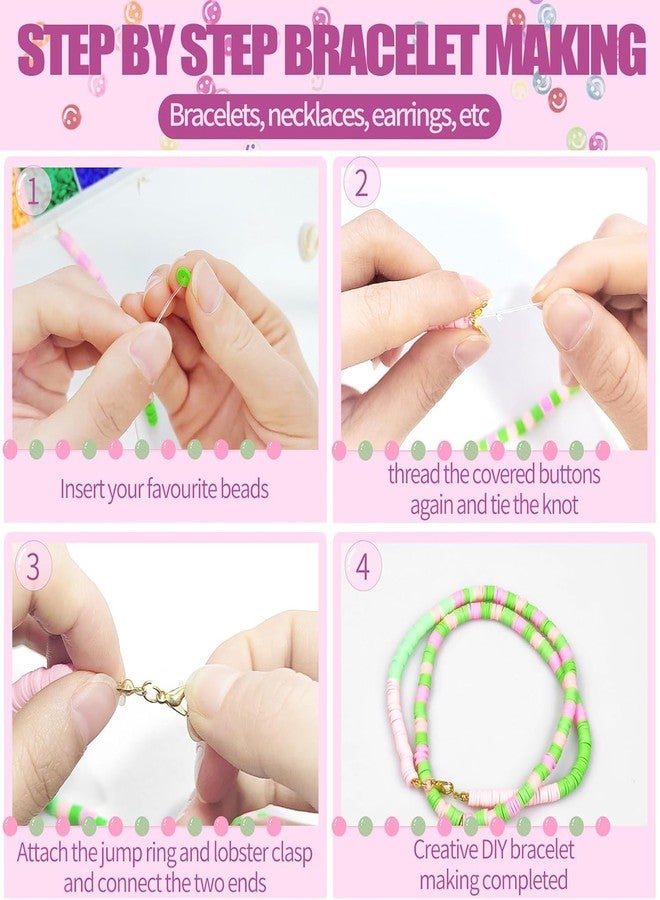 STEP BY STEP BRACELET MAKING

Bracelets, necklaces, earrings, etc

1

Insert your favourite beads

2

thread the covered buttons again and tie the knot

3

Attach the jump ring and lobster clasp and connect the two ends

4

Creative DIY bracelet making completed